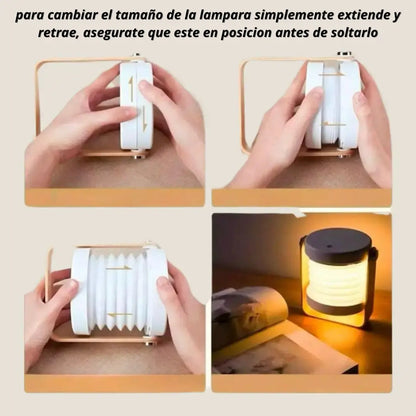 para cambiar el tamaño de la lampara simplemente extiende y retrae, asegurate que este en posicion antes de soltarlo