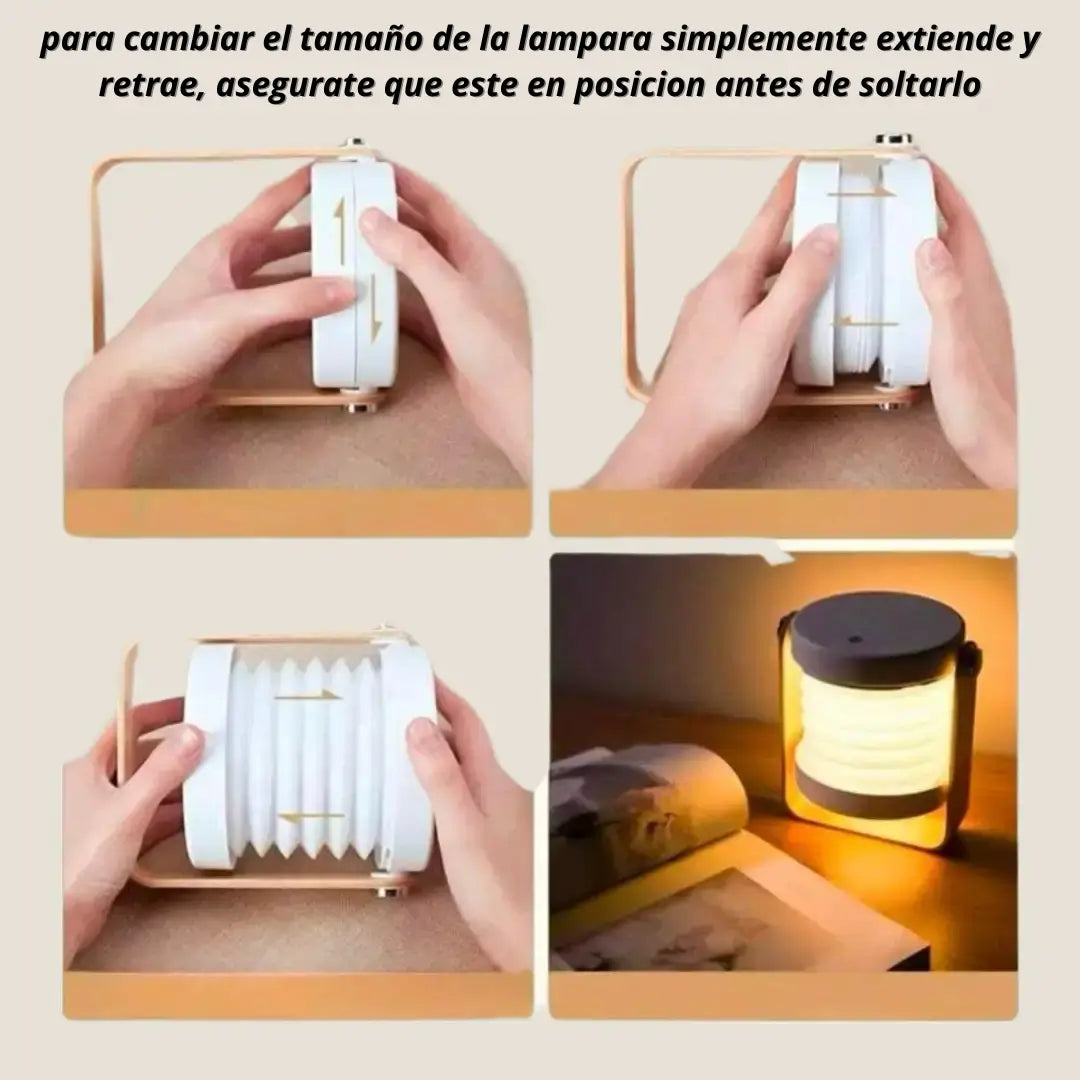 para cambiar el tamaño de la lampara simplemente extiende y retrae, asegurate que este en posicion antes de soltarlo